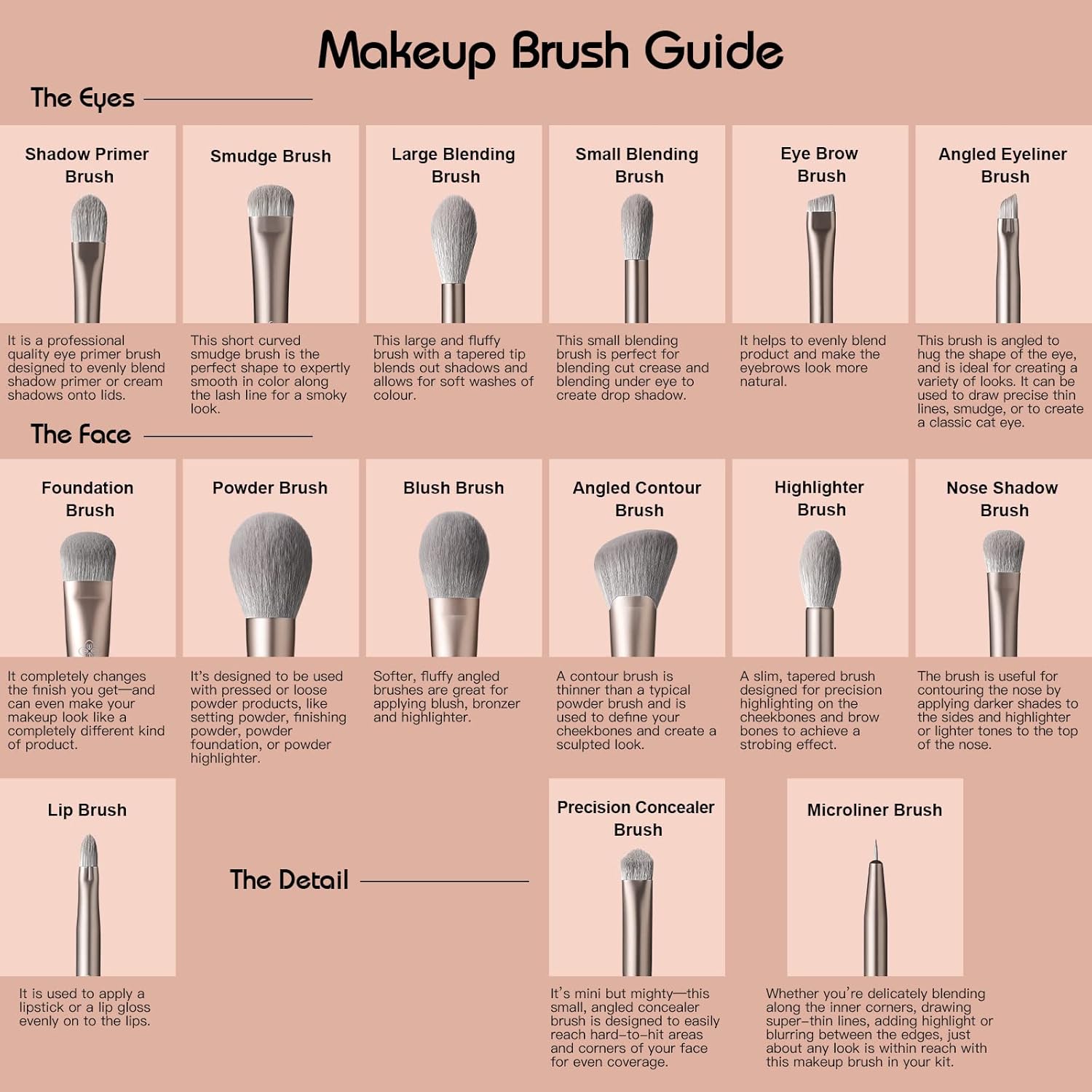 Makeup Brush Guide

The Eyes

Shadow Primer Brush

It is a professional quality eye primer brush designed to evenly blend shadow primer or cream shadows onto lids.

Smudge Brush

This short curved smudge brush is the perfect shape to expertly smooth in color along the lash line for a smoky look.

Large Blending Brush

This large and fluffy brush with a tapered tip blends out shadows and allows for soft washes of colour.

Small Blending Brush

This small blending brush is perfect for blending cut crease and blending under eye to create drop shadow.

Eye Brow Brush

It helps to evenly blend product and make the eyebrows look more natural.

Angled Eyeliner Brush

This brush is angled to hug the shape of the eye, and is ideal for creating a variety of looks. It can be used to draw precise thin lines, smudge, or to create a classic cat eye.

The Face

Foundation Brush

It completely changes the finish you get—and can even make your makeup look like a completely different kind of product.

Powder Brush

It's designed to be used with pressed or loose powder products, like setting powder, finishing powder, powder foundation, or powder highlighter.

Blush Brush

Softer, fluffy angled brushes are great for applying blush, bronzer and highlighter.

Angled Contour Brush

A contour brush is thinner than a typical powder brush and is used to define your cheekbones and create a sculpted look.

Highlighter Brush

A slim, tapered brush designed for precision highlighting on the cheekbones and brow bones to achieve a strobing effect.

Nose Shadow Brush

The brush is useful for contouring the nose by applying darker shades to the sides and highlighter or lighter tones to the top of the nose.

Lip Brush

It is used to apply a lipstick or a lip gloss evenly on to the lips.

The Detail

Precision Concealer Brush

It's mini but mighty—this small, angled concealer brush is designed to easily reach hard-to-hit areas and corners of your face for even coverage.

Microliner Brush

Whether you're delicately blending along the inner corners, drawing super-thin lines, adding highlight or blurring between the edges, just about any look is within reach with this makeup brush in your kit.